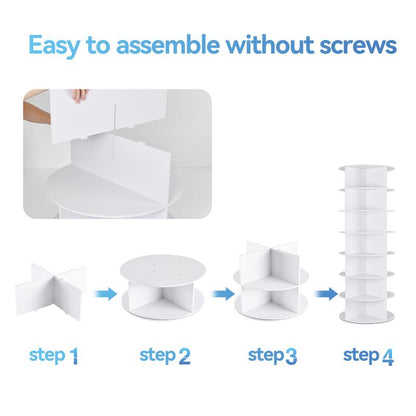 Easy to assemble without screws

step 1

step 2

step 3

step 4